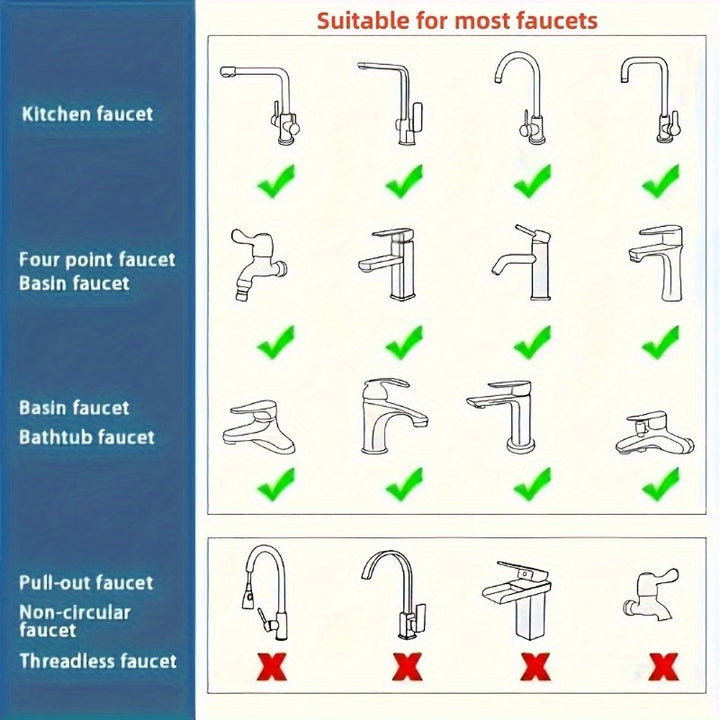 Suitable for most faucets

Kitchen faucet

Four point faucet
Basin faucet

Basin faucet
Bathtub faucet

Pull-out faucet
Non-circular faucet
Threadless faucet