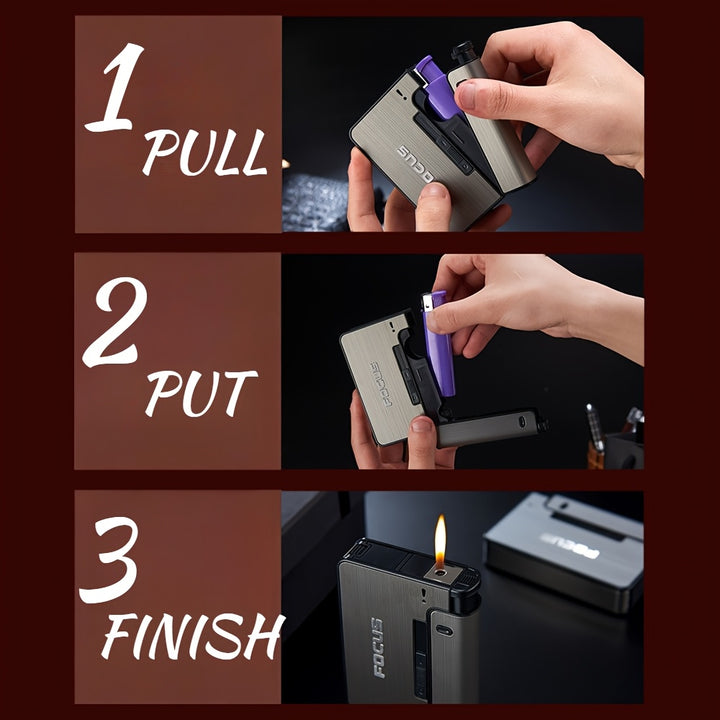 1 PULL

FOCUS

2 PUT

FOCUS

3 FINISH

FOCUS

FOCUS